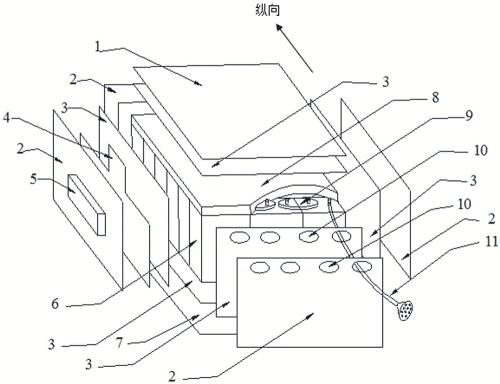 纵向
1
2
3
4
2
5
3
8
9
10
3
10
2
11
6
3
7
3
2